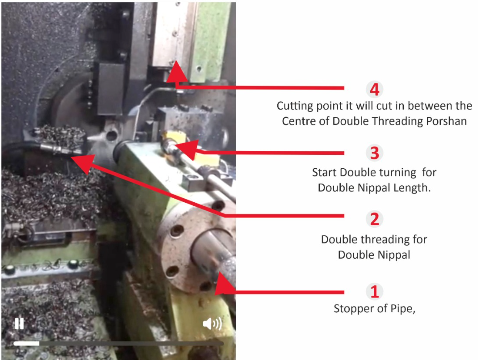 4
Cutting point it will cut in between the Centre of Double Threading Porshan

3
Start Double turning for Double Nippal Length.

2
Double threading for Double Nippal

1
Stopper of Pipe,